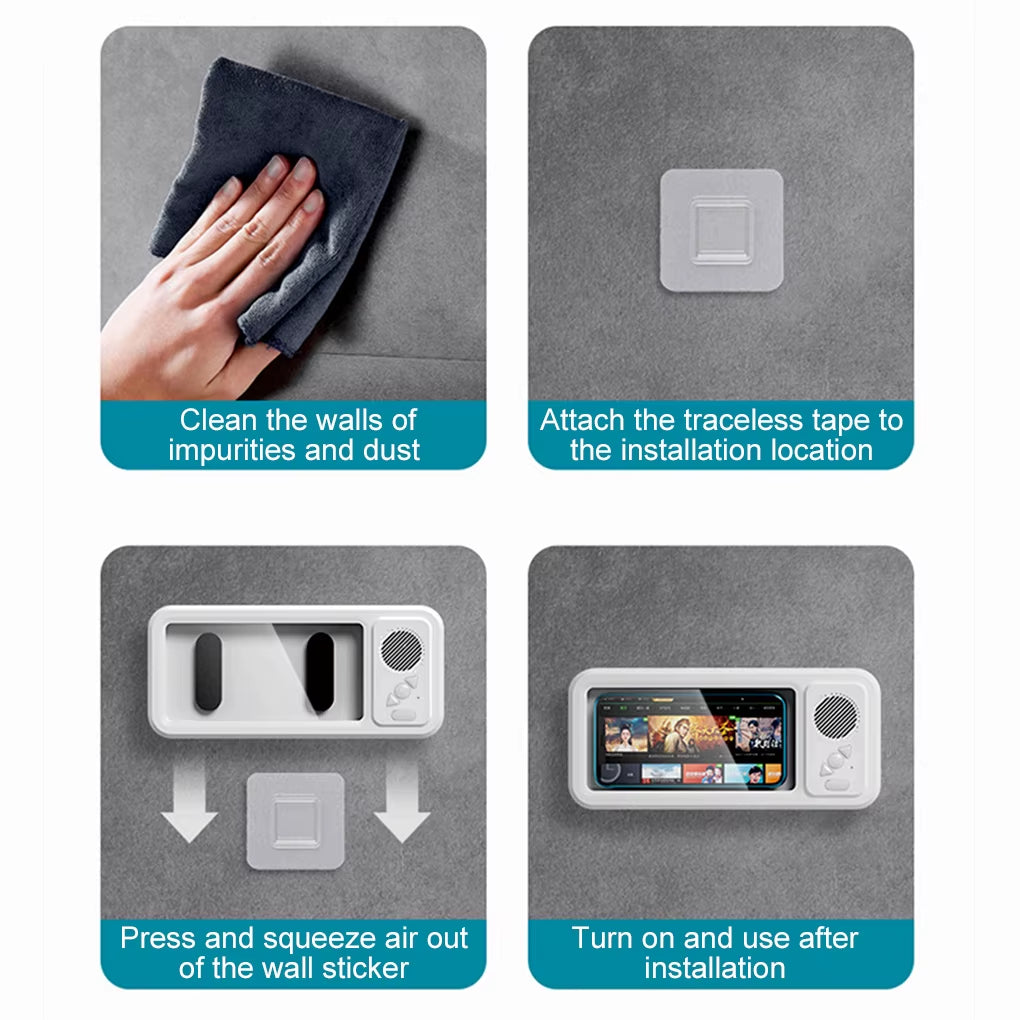 Clean the walls of impurities and dust

Attach the traceless tape to the installation location

Press and squeeze air out of the wall sticker

Turn on and use after installation